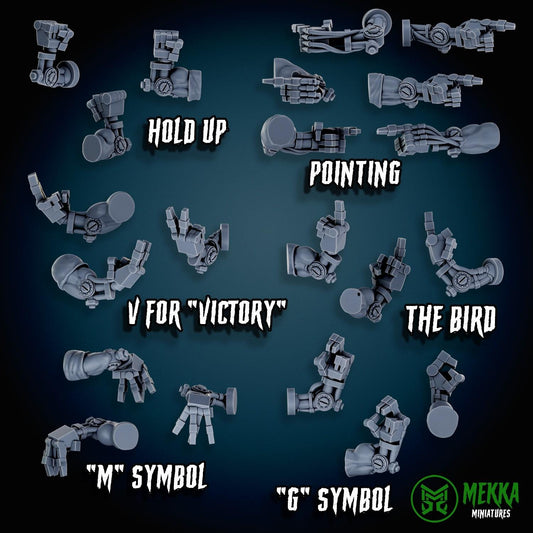 HOLD UP

POINTING

V FOR "VICTORY"

THE BIRD

"M" SYMBOL

"G" SYMBOL

MEKKA
MINIATURES