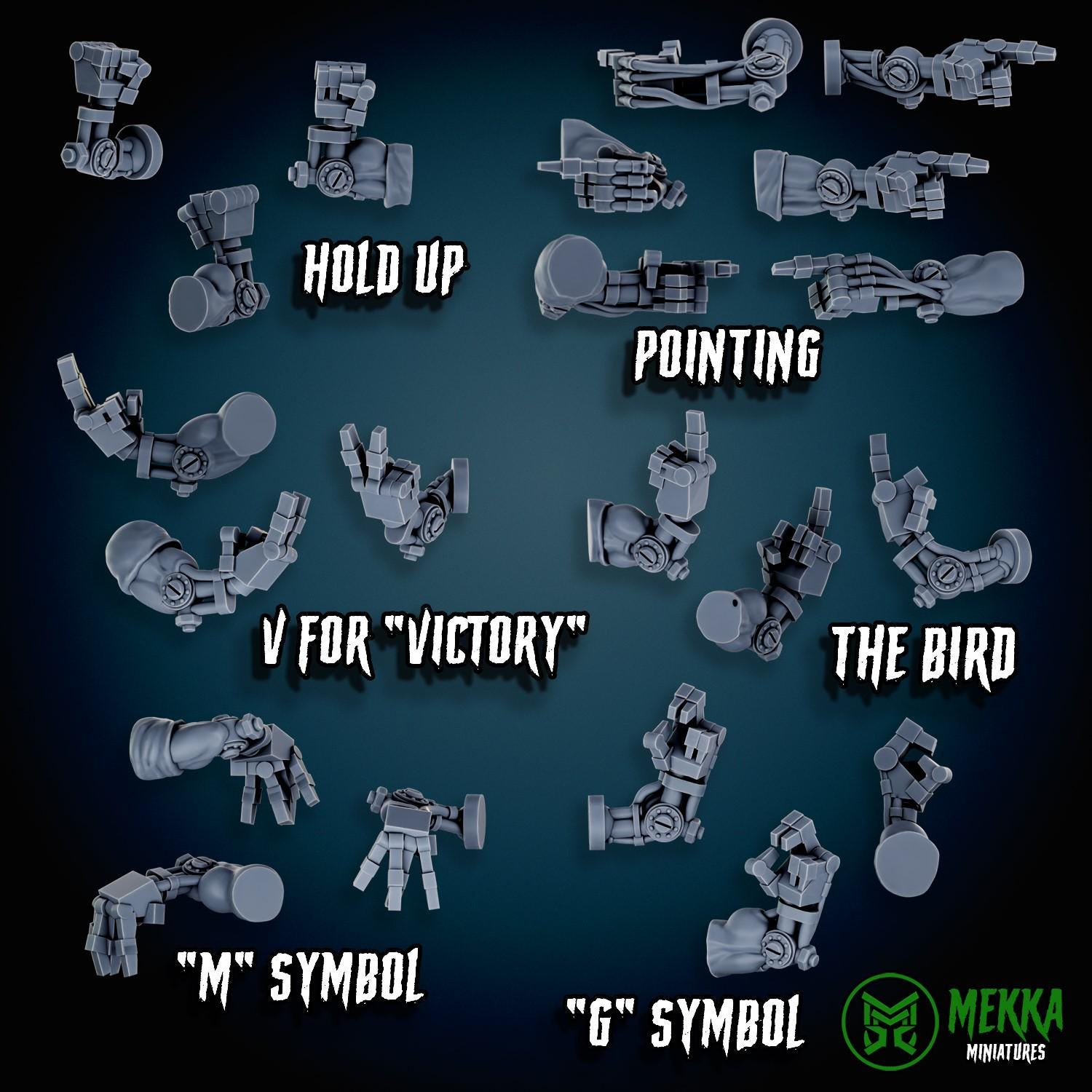 HOLD UP

POINTING

V FOR "VICTORY"

THE BIRD

"M" SYMBOL

"G" SYMBOL

MEKKA MINIATURES