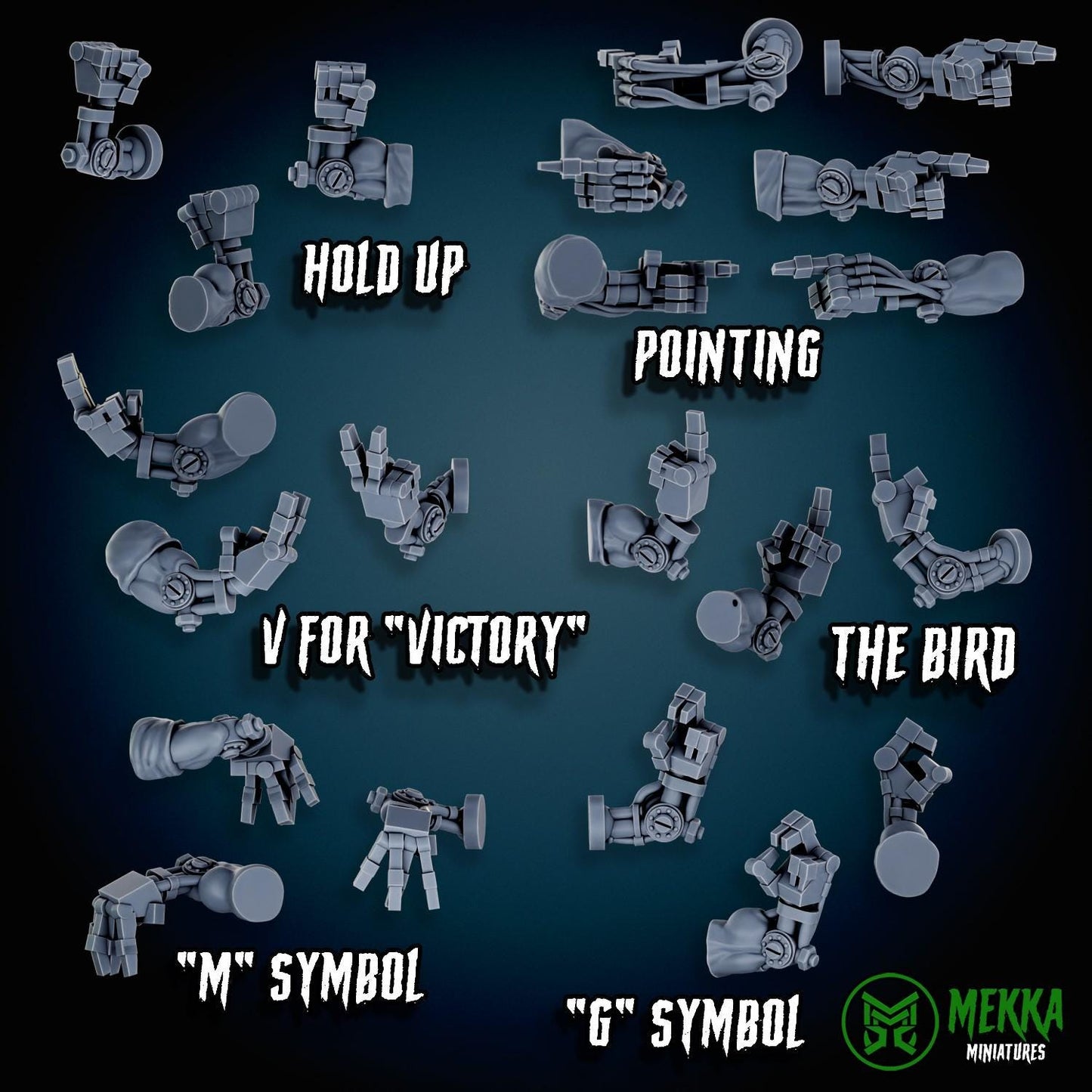 HOLD UP

POINTING

V FOR "VICTORY"

THE BIRD

"M" SYMBOL

"G" SYMBOL

MEKKA
MINIATURES